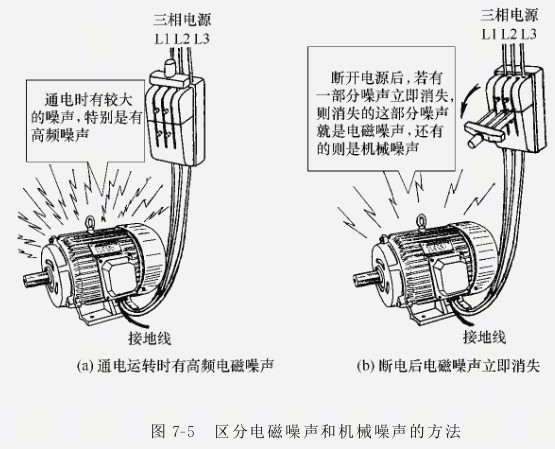 三相电源
L1 L2 L3

通电时有较大的噪声，特别是有高频噪声

接地线

(a) 通电运转时有高频电磁噪声

三相电源
L1 L2 L3

断开电源后，若有一部分噪声立即消失，则消失的这部分噪声就是电磁噪声，还有的则是机械噪声

接地线

(b) 断电后电磁噪声立即消失

图 7-5　区分电磁噪声和机械噪声的方法